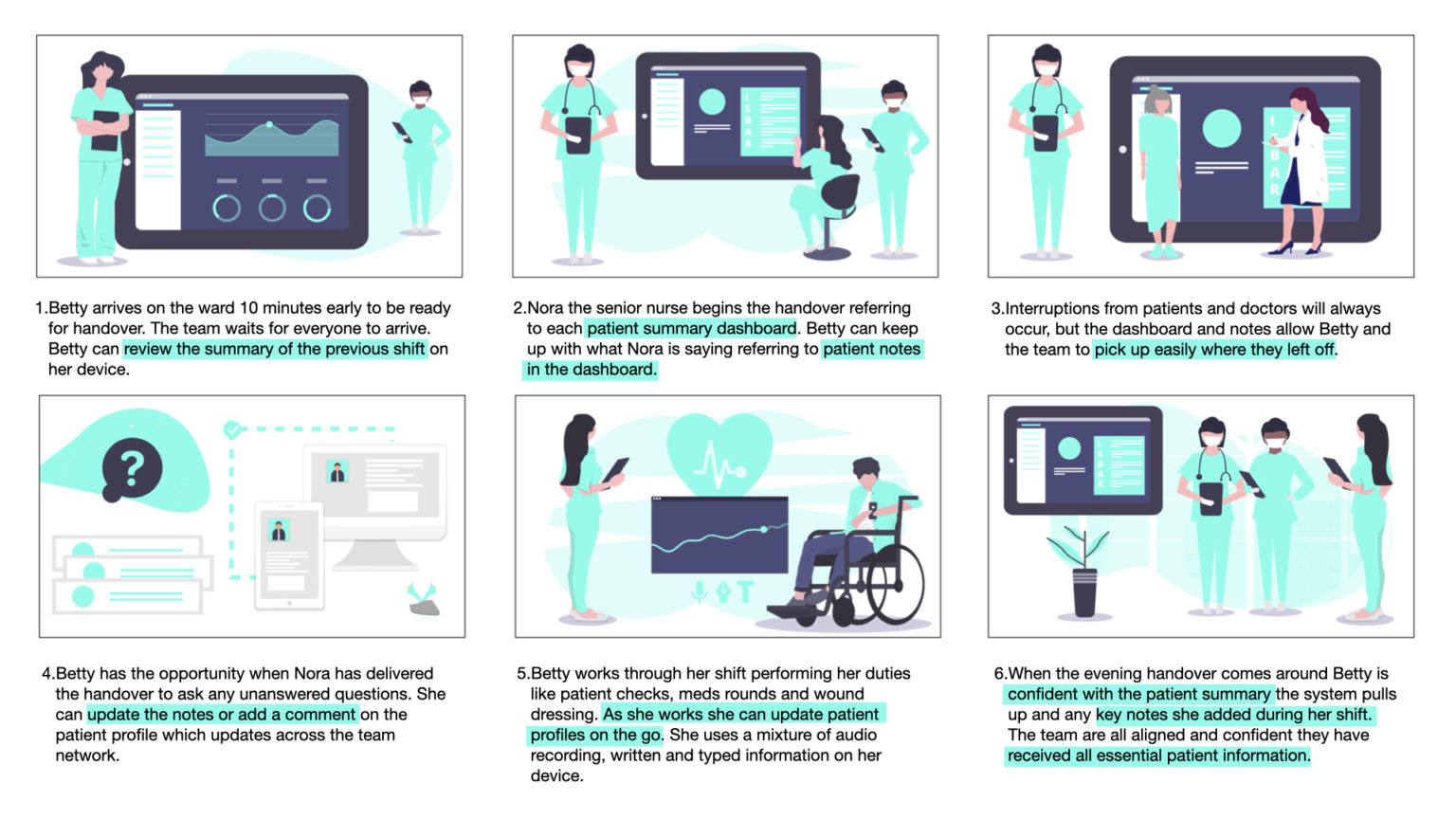 I
S
B
A
R

I
S
B
A
R

I
S
B
A
R

1.Betty arrives on the ward 10 minutes early to be ready for handover. The team waits for everyone to arrive. Betty can review the summary of the previous shift on her device.

2.Nora the senior nurse begins the handover referring to each patient summary dashboard. Betty can keep up with what Nora is saying referring to patient notes in the dashboard.

3.Interruptions from patients and doctors will always occur, but the dashboard and notes allow Betty and the team to pick up easily where they left off.

?

4.Betty has the opportunity when Nora has delivered the handover to ask any unanswered questions. She can update the notes or add a comment on the patient profile which updates across the team network.

5.Betty works through her shift performing her duties like patient checks, meds rounds and wound dressing. As she works she can update patient profiles on the go. She uses a mixture of audio recording, written and typed information on her device.

6.When the evening handover comes around Betty is confident with the patient summary the system pulls up and any key notes she added during her shift. The team are all aligned and confident they have received all essential patient information.