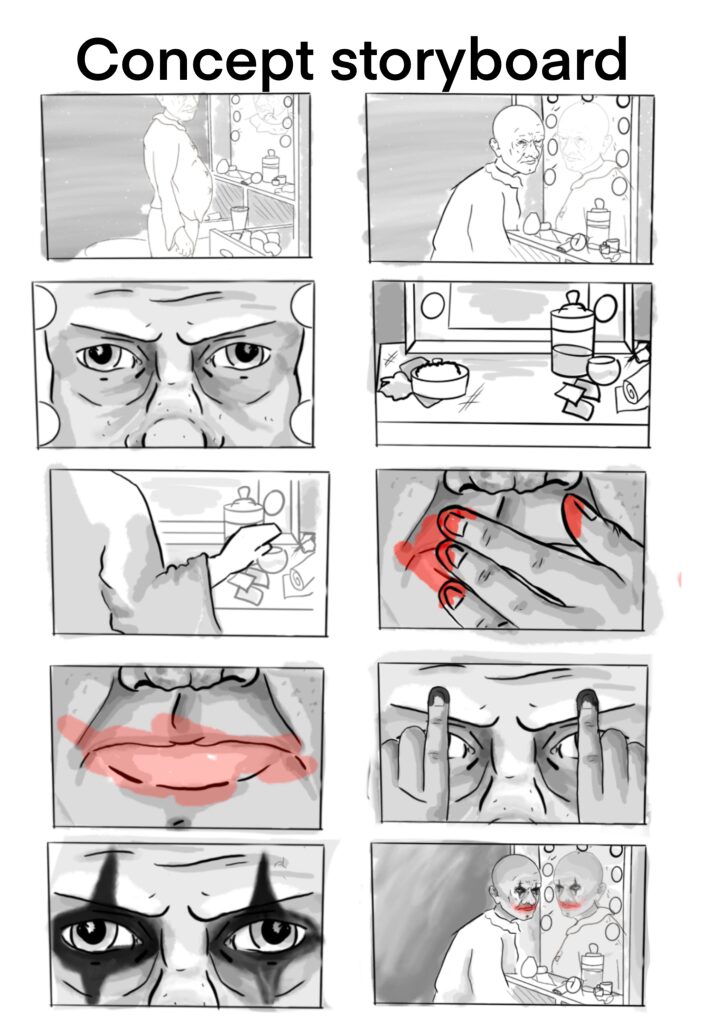 Concept storyboard